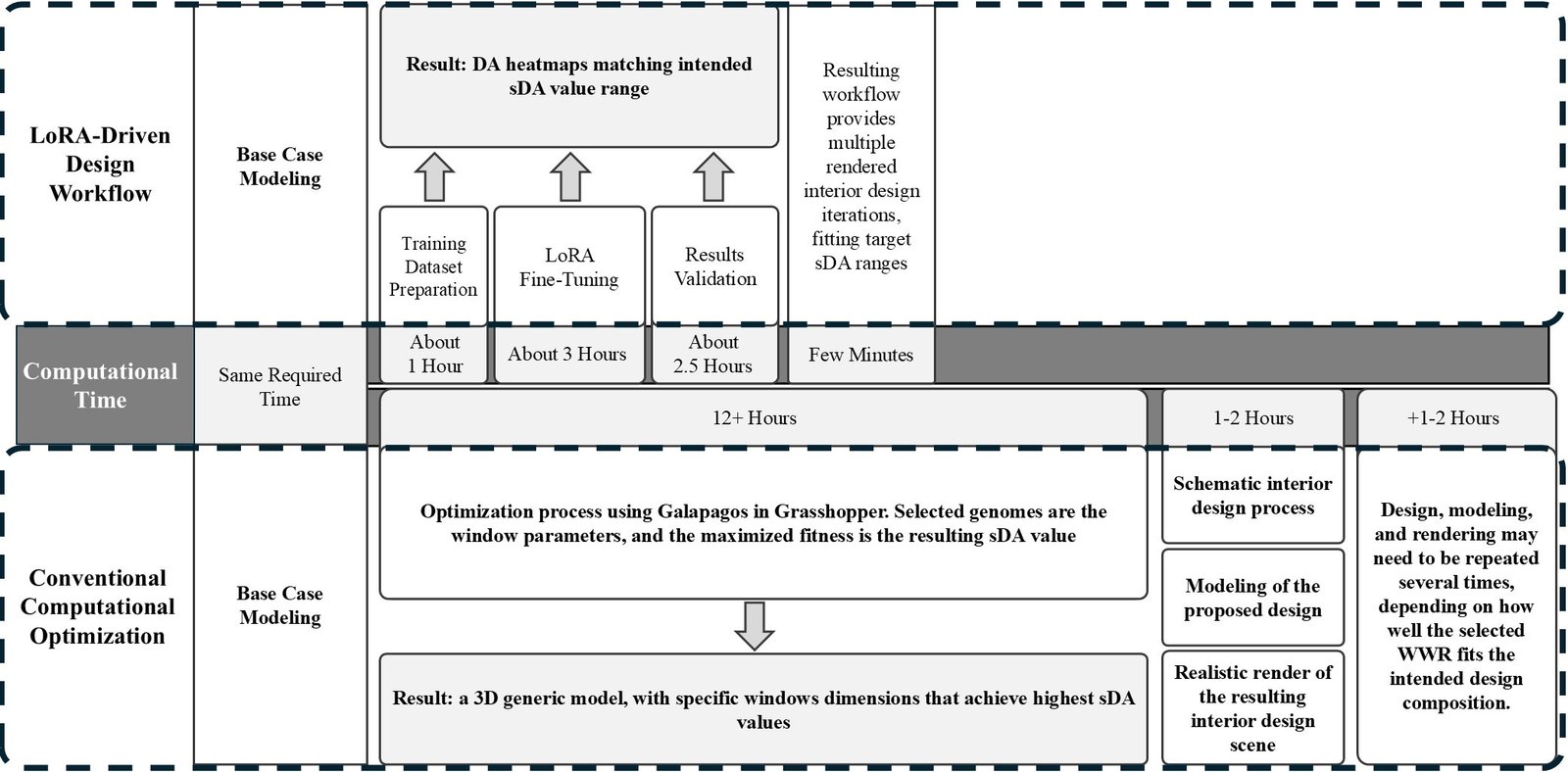 LoRA-Driven Design Workflow

Base Case Modeling

Result: DA heatmaps matching intended sDA value range

Training Dataset Preparation

LoRA Fine-Tuning

Results Validation

Resulting workflow provides multiple rendered interior design iterations, fitting target sDA ranges

Computational Time

Same Required Time

About 1 Hour

About 3 Hours

About 2.5 Hours

Few Minutes

12+ Hours

1-2 Hours

+1-2 Hours

Conventional Computational Optimization

Base Case Modeling

Optimization process using Galapagos in Grasshopper. Selected genomes are the window parameters, and the maximized fitness is the resulting sDA value

Result: a 3D generic model, with specific windows dimensions that achieve highest sDA values

Schematic interior design process

Modeling of the proposed design

Realistic render of the resulting interior design scene

Design, modeling, and rendering may need to be repeated several times, depending on how well the selected WWR fits the intended design composition.